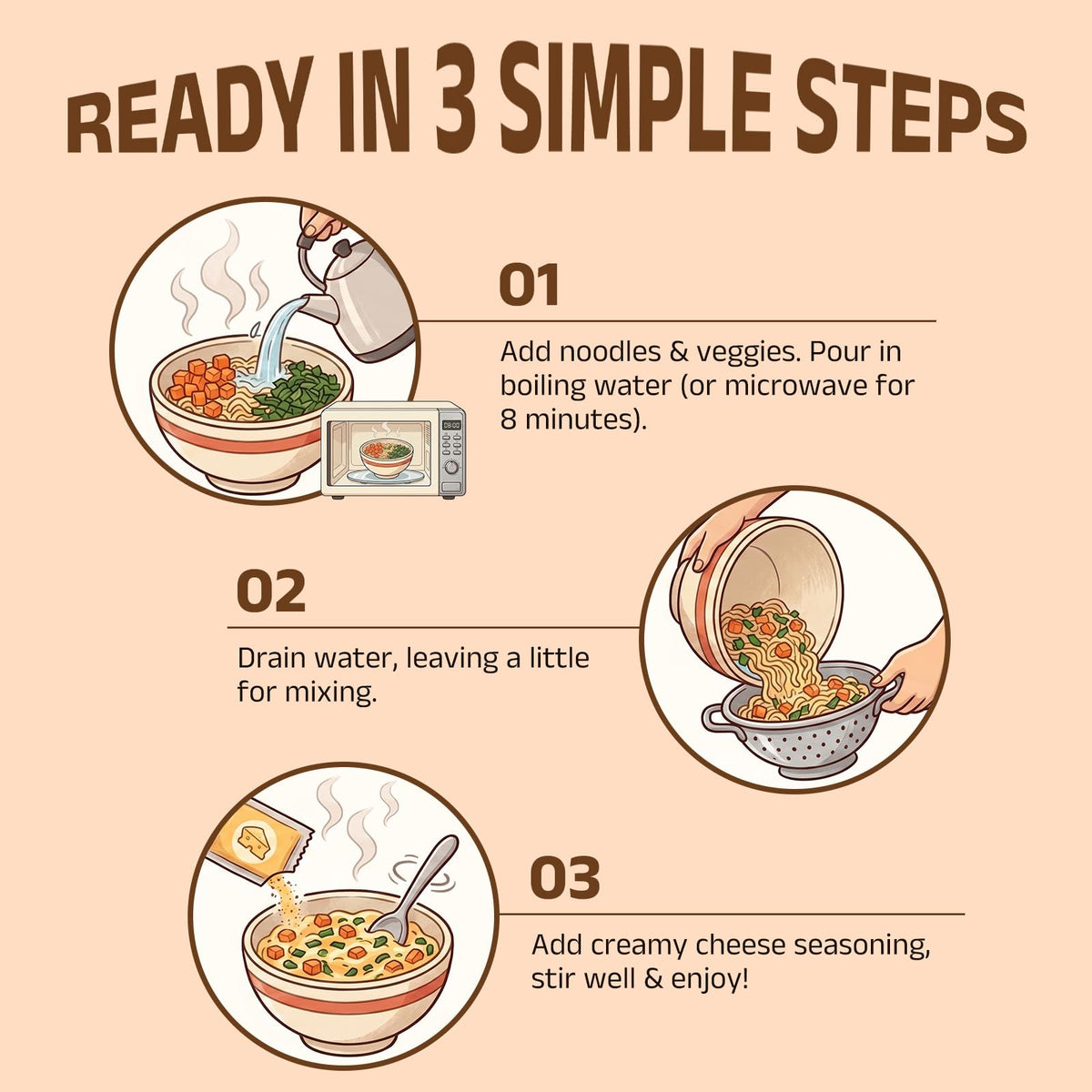 READY IN 3 SIMPLE STEPS

01

Add noodles & veggies. Pour in boiling water (or microwave for 8 minutes).

02

Drain water, leaving a little for mixing.

03

Add creamy cheese seasoning, stir well & enjoy!