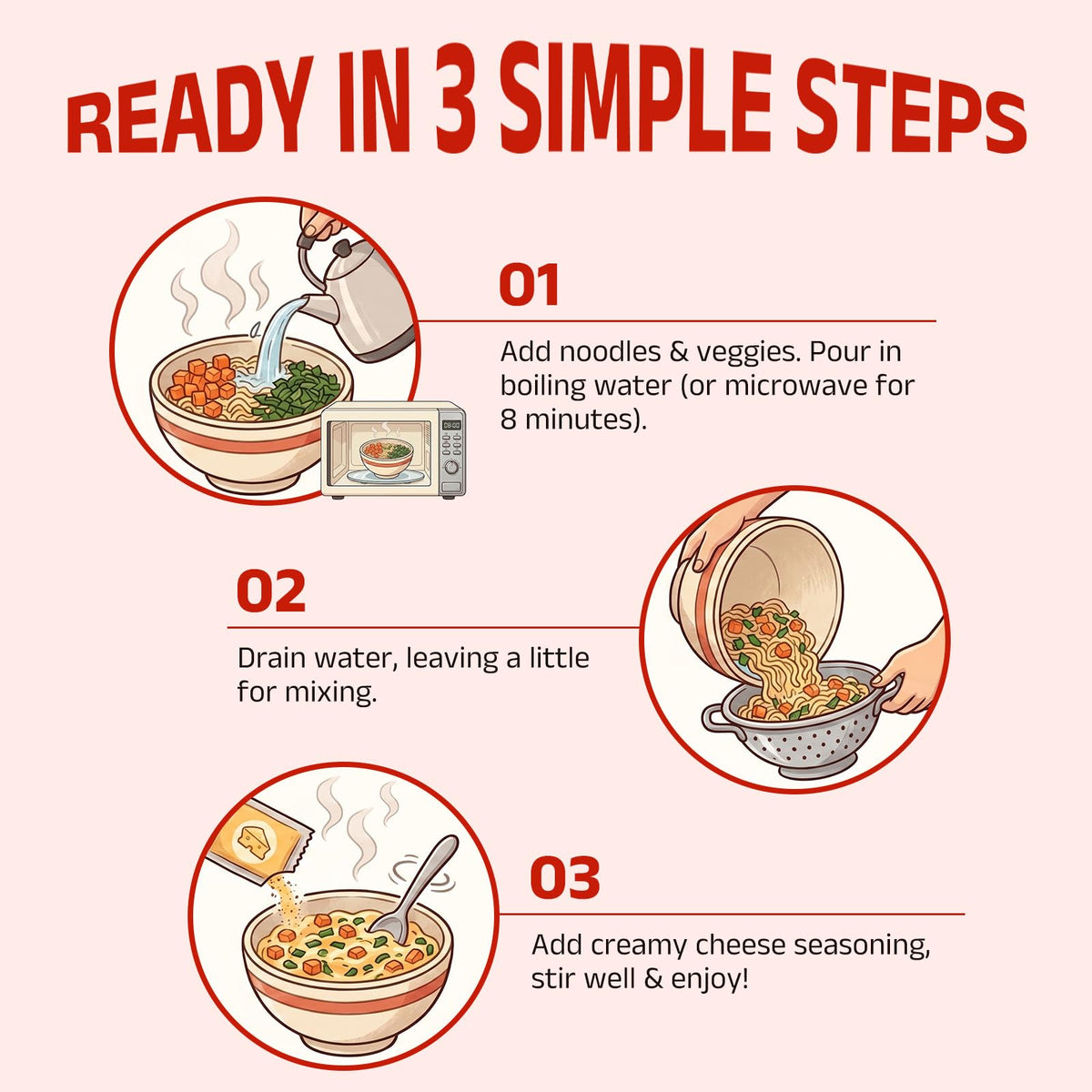 READY IN 3 SIMPLE STEPS

01

Add noodles & veggies. Pour in boiling water (or microwave for 8 minutes).

02

Drain water, leaving a little for mixing.

03

Add creamy cheese seasoning, stir well & enjoy!