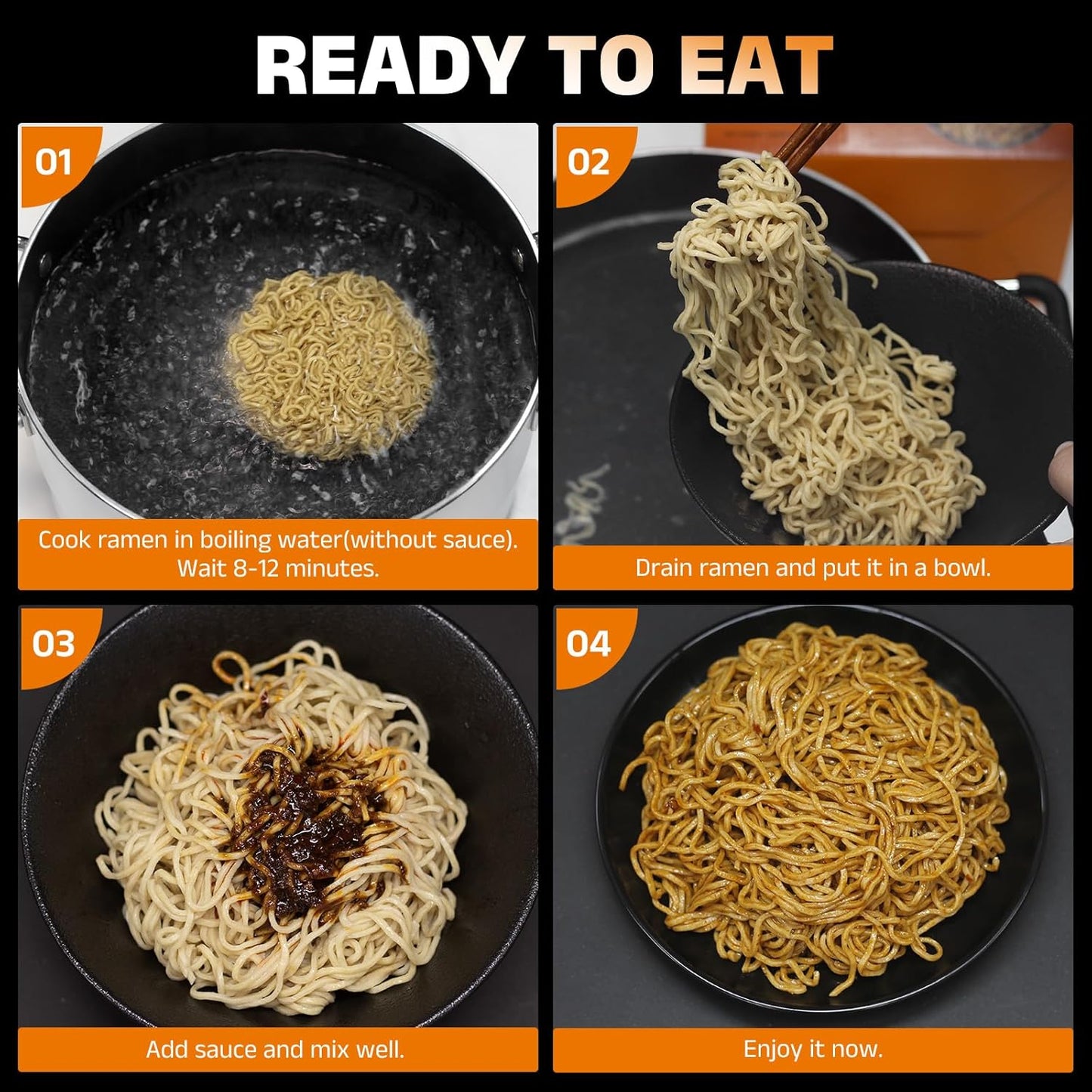 READY TO EAT

01

Cook ramen in boiling water(without sauce). Wait 8-12 minutes.

02

Drain ramen and put it in a bowl.

03

Add sauce and mix well.

04

Enjoy it now.