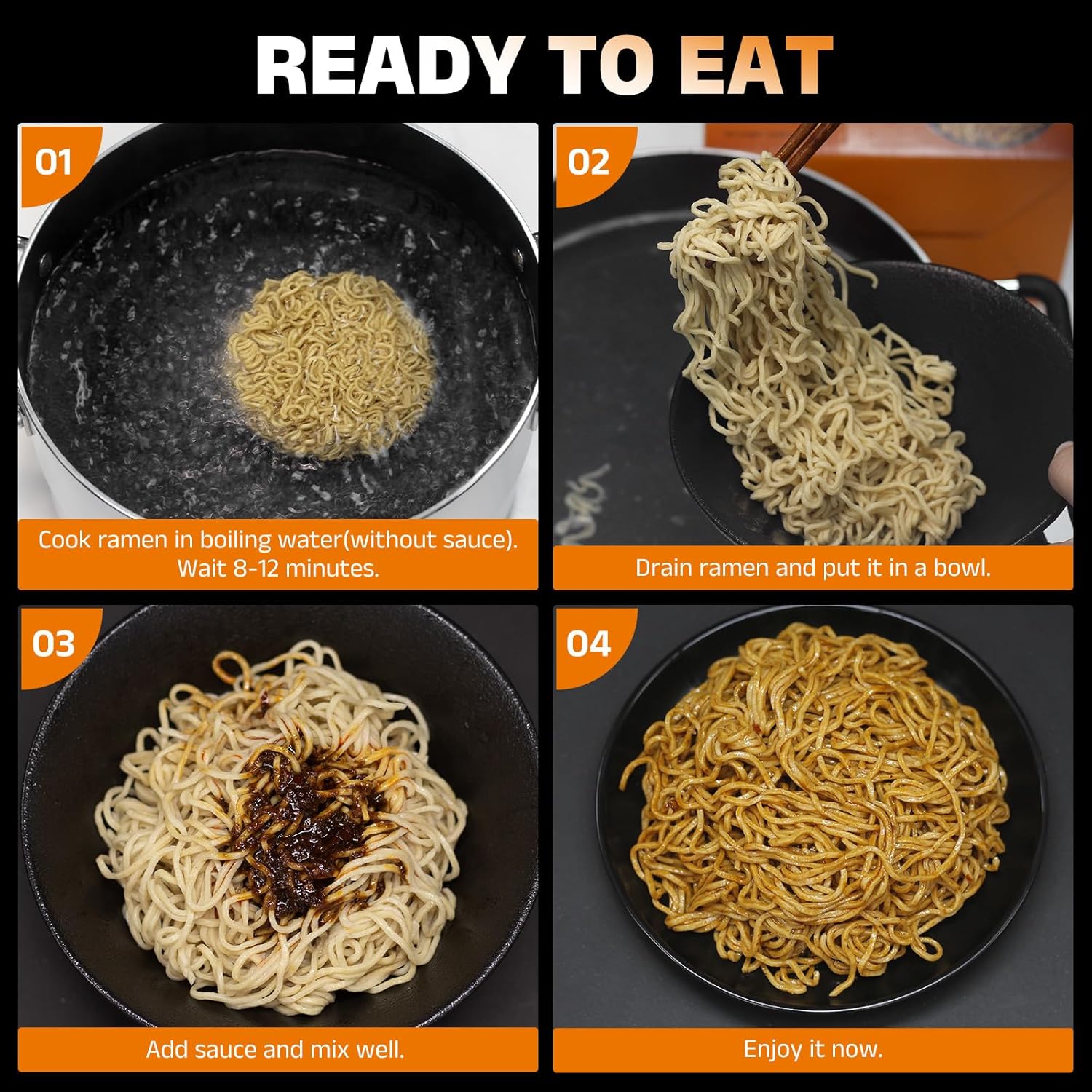 READY TO EAT

01

Cook ramen in boiling water(without sauce). Wait 8-12 minutes.

02

Drain ramen and put it in a bowl.

03

Add sauce and mix well.

04

Enjoy it now.