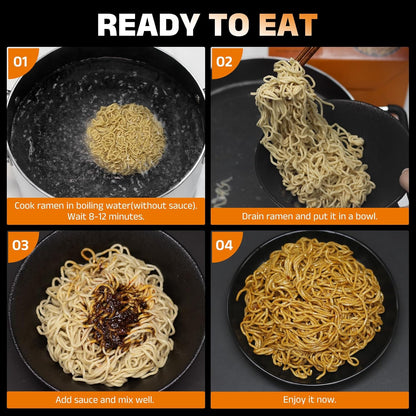 READY TO EAT

01

Cook ramen in boiling water(without sauce). Wait 8-12 minutes.

02

Drain ramen and put it in a bowl.

03

Add sauce and mix well.

04

Enjoy it now.