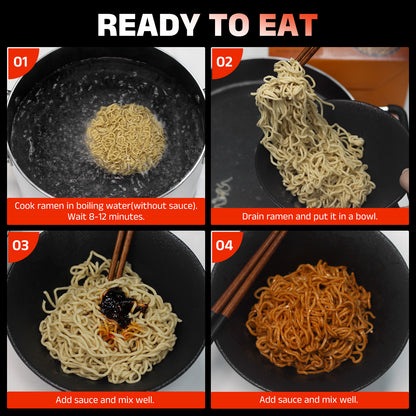 READY TO EAT

01

Cook ramen in boiling water(without sauce). Wait 8-12 minutes.

02

Drain ramen and put it in a bowl.

03

Add sauce and mix well.

04

Add sauce and mix well.